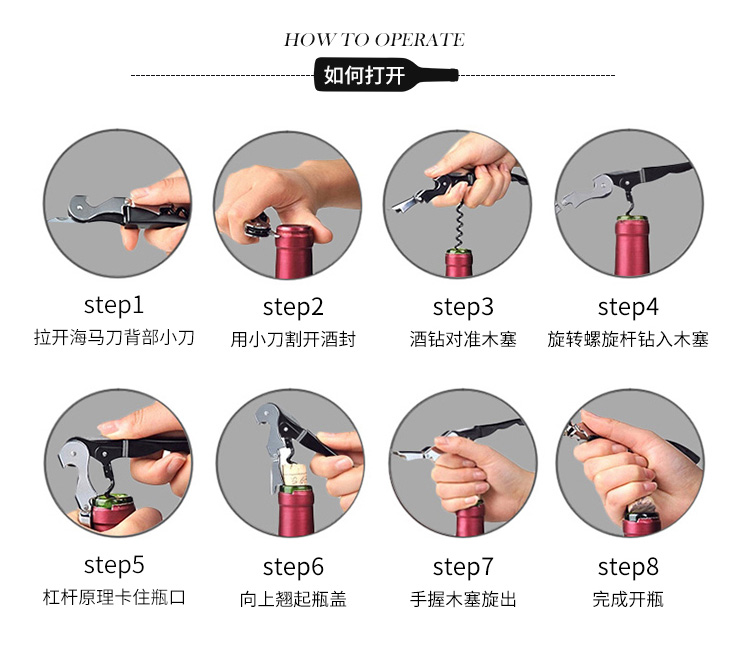 HOW TO OPERATE

如何打开

step1
拉开海马刀背部小刀

step2
用小刀割开酒封

step3
酒钻对准木塞

step4
旋转螺旋杆钻入木塞

step5
杠杆原理卡住瓶口

step6
向上翘起瓶盖

step7
手握木塞旋出

step8
完成开瓶