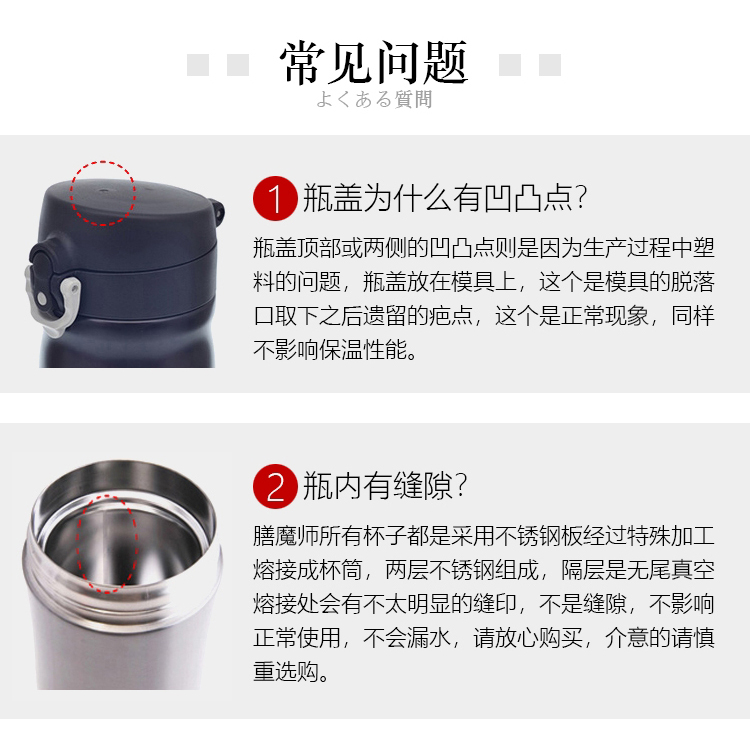 常见问题
よくある質問

1 瓶盖为什么有凹凸点?

瓶盖顶部或两侧的凹凸点则是因为生产过程中塑料的问题，瓶盖放在模具上，这个是模具的脱落口取下之后遗留的疤点，这个是正常现象，同样不影响保温性能。

2 瓶内有缝隙?

膳魔师所有杯子都是采用不锈钢板经过特殊加工熔接成杯筒，两层不锈钢组成，隔层是无尾真空熔接处会有不太明显的缝印，不是缝隙，不影响正常使用，不会漏水，请放心购买，介意的请慎重选购。